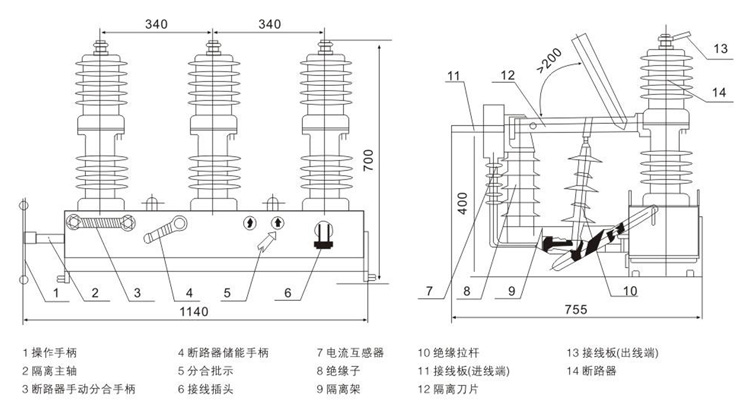 340
340
700
1
2
3
4
5
6
1140
11
12
>200
13
14
400
7
8
9
10
755

1 操作手柄
2 隔离主轴
3 断路器手动分合手柄

4 断路器储能手柄
5 分合批示
6 接线插头

7 电流互感器
8 绝缘子
9 隔离架

10 绝缘拉杆
11 接线板(进线端)
12 隔离刀片

13 接线板(出线端)
14 断路器