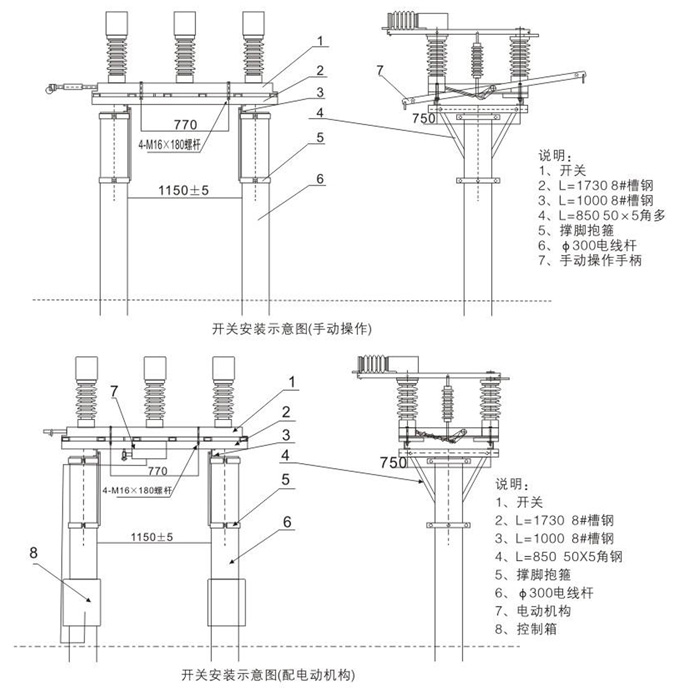 1
2
3
4
5
6
770
4-M16×180螺杆
1150±5
7
750

说明：
1、开关
2、L=1730 8#槽钢
3、L=1000 8#槽钢
4、L=850 50×5角多
5、撑脚抱箍
6、ϕ300电线杆
7、手动操作手柄

开关安装示意图(手动操作)

7
1
2
3
4
5
6
8
770
4-M16×180螺杆
1150±5
750

说明：
1、开关
2、L=1730 8#槽钢
3、L=1000 8#槽钢
4、L=850 50X5角钢
5、撑脚抱箍
6、ϕ300电线杆
7、电动机构
8、控制箱

开关安装示意图(配电动机构)