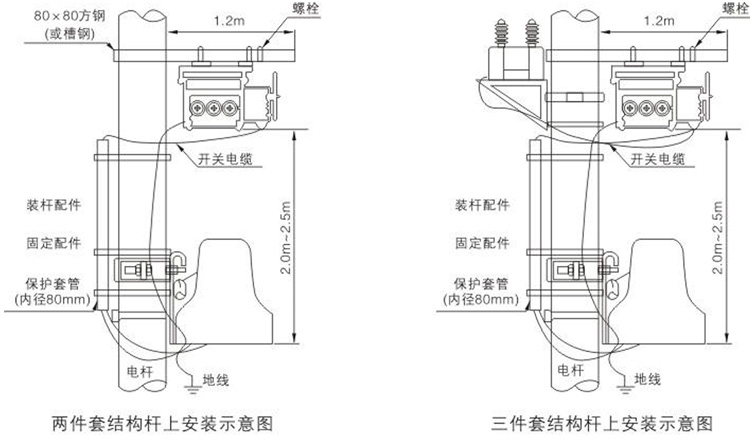 80×80方钢
(或槽钢)
1.2m
螺栓
开关电缆
装杆配件
固定配件
保护套管
(内径80mm)
2.0m~2.5m
电杆
地线
两件套结构杆上安装示意图

1.2m
螺栓
开关电缆
装杆配件
固定配件
保护套管
(内径80mm)
2.0m~2.5m
电杆
地线
三件套结构杆上安装示意图